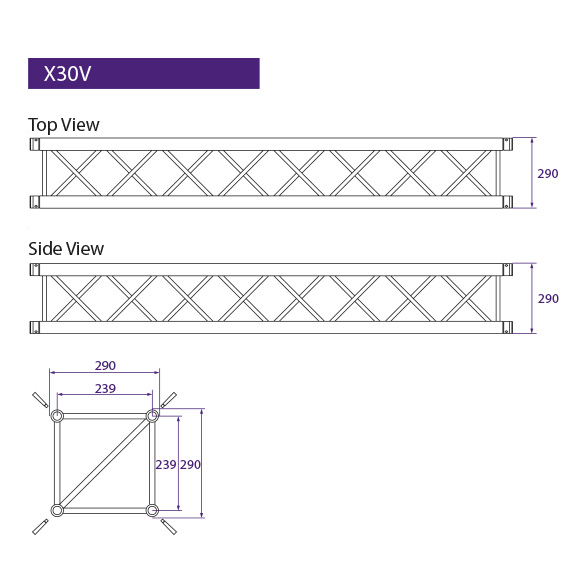 X30V

Top View

290

Side View

290

290

239

239

290