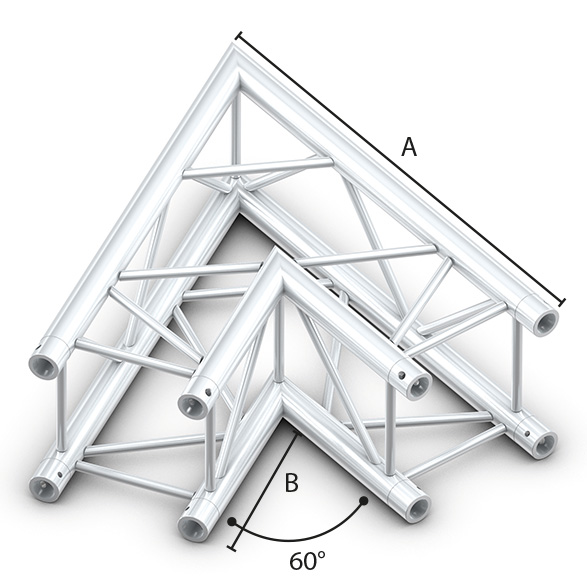 A

B

60°