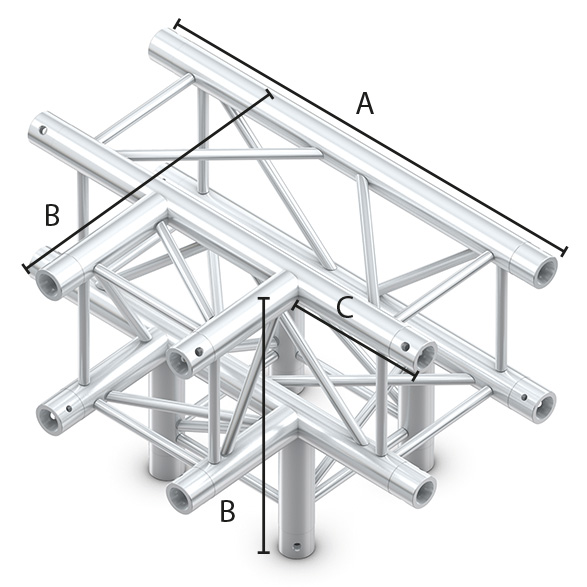 A
B
C
B