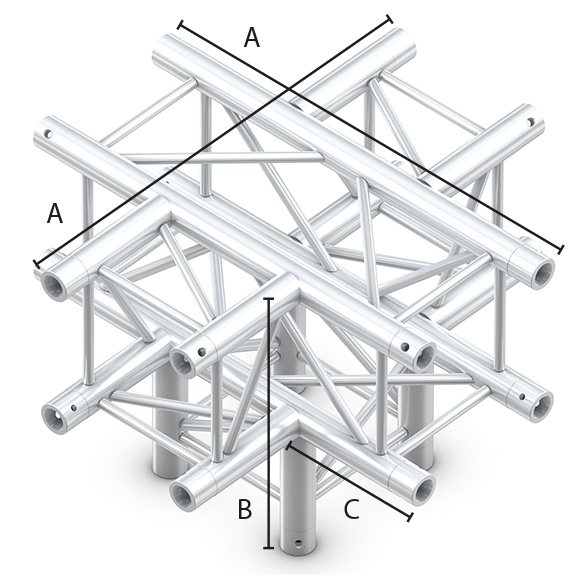 A
A
B
C