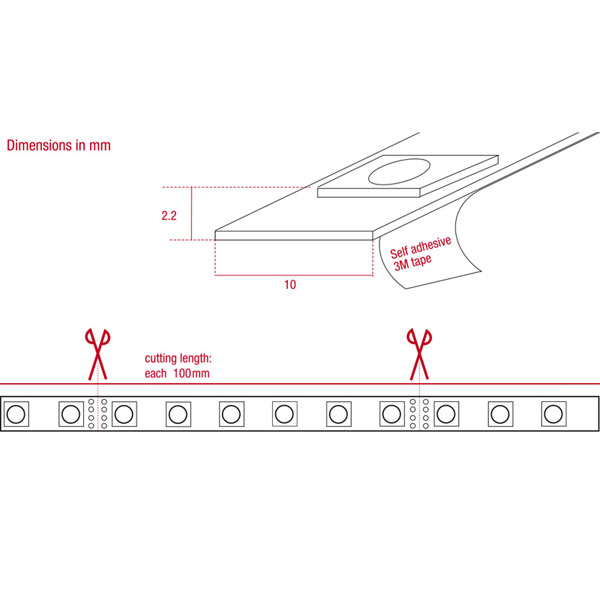 Dimensions in mm

2.2

10

Self adhesive 3M tape

cutting length: each 100mm